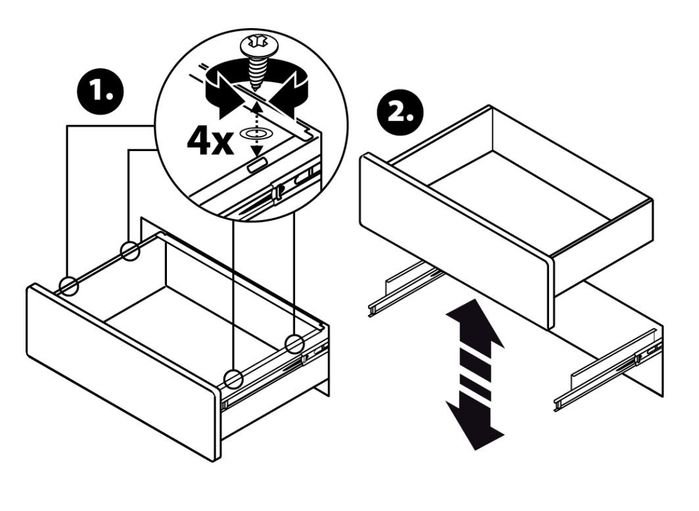 1.

4x

2.